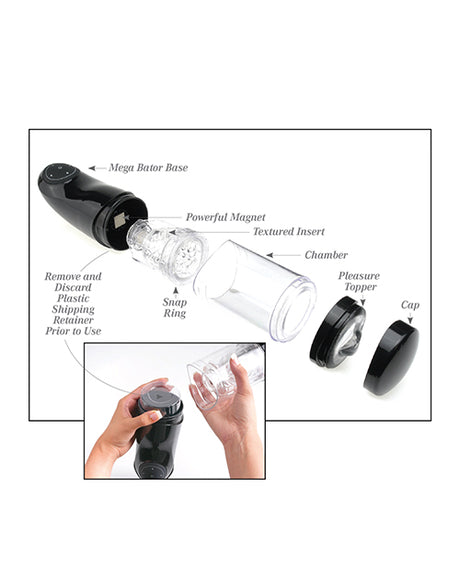 Mega Bator Base

Powerful Magnet

Textured Insert

Chamber

Remove and Discard Plastic Shipping Retainer Prior to Use

Snap Ring

Pleasure Topper

Cap