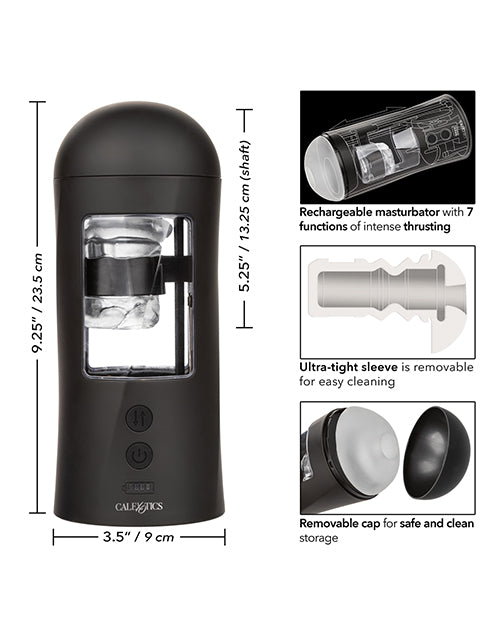 9.25" / 23.5 cm

5.25" / 13.25 cm (shaft)

CALEXOTICS

3.5" / 9 cm

Rechargeable masturbator with 7 functions of intense thrusting

Ultra-tight sleeve is removable for easy cleaning

Removable cap for safe and clean storage