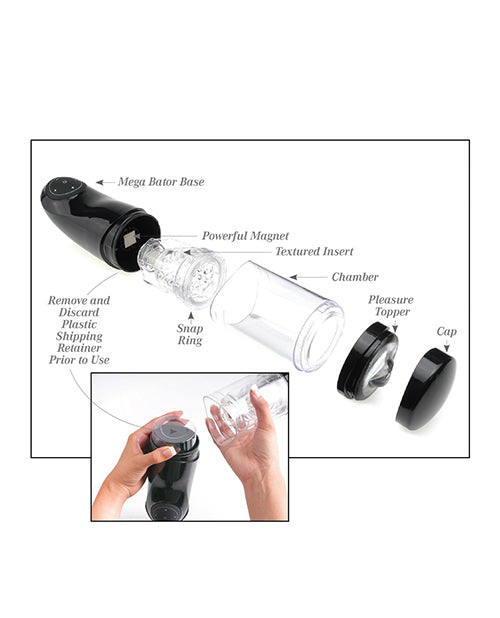 Mega Bator Base

Powerful Magnet

Textured Insert

Chamber

Remove and Discard Plastic Shipping Retainer Prior to Use

Snap Ring

Pleasure Topper

Cap